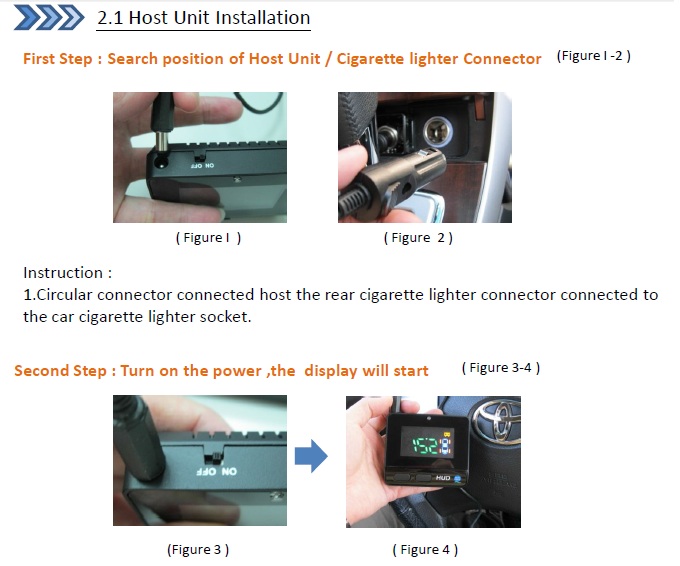 2.1 Host Unit Installation

First Step : Search position of Host Unit / Cigarette lighter Connector (Figure I -2 )

ON OFF

( Figure I )

( Figure 2 )

Instruction :
1.Circular connector connected host the rear cigarette lighter connector connected to the car cigarette lighter socket.

Second Step : Turn on the power ,the display will start ( Figure 3-4 )

ON OFF

152

HUD

(Figure 3 )

( Figure 4 )